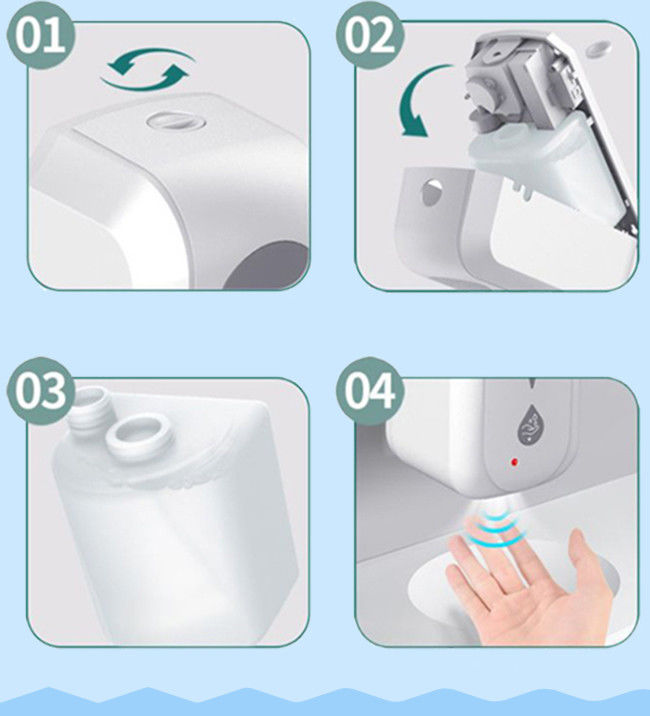 01

02

03

04