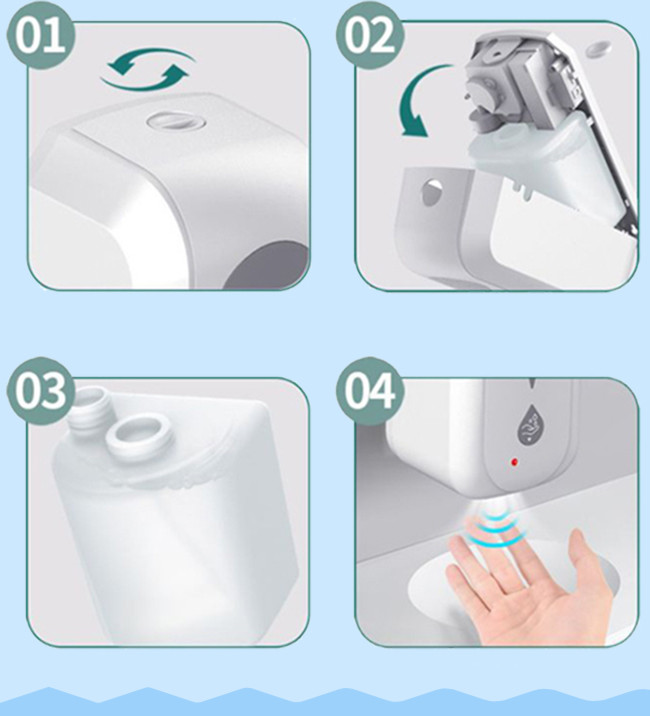 01

02

03

04